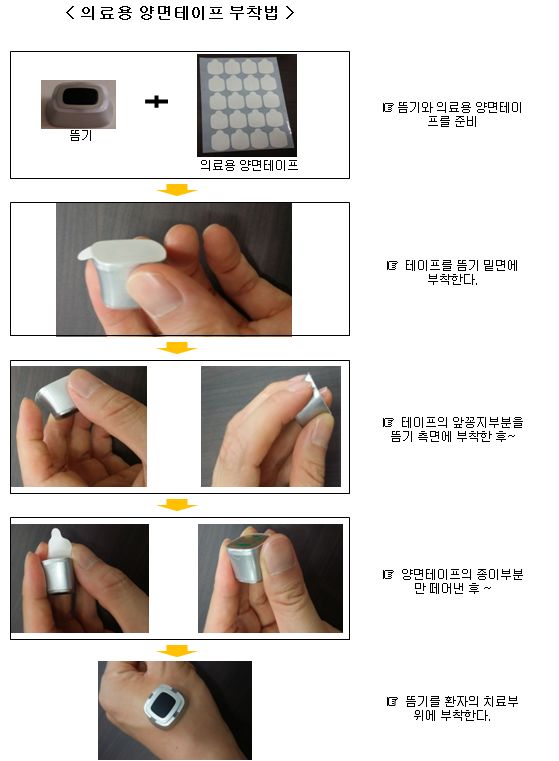 < 의료용 양면테이프 부착법 >

뜸기

+

의료용 양면테이프

☞ 뜸기와 의료용 양면테이프를 준비

☞ 테이프를 뜸기 밑면에 부착한다.

☞ 테이프의 앞꽁지부분을 뜸기 측면에 부착한 후~

☞ 양면테이프의 종이부분만 떼어낸 후 ~

☞ 뜸기를 환자의 치료부위에 부착한다.